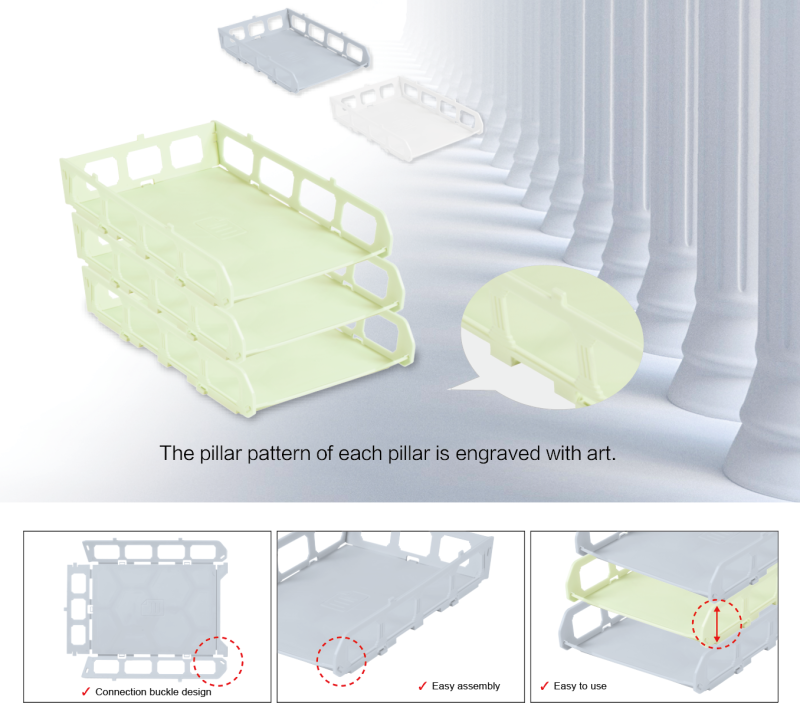 The pillar pattern of each pillar is engraved with art.

✓ Connection buckle design

✓ Easy assembly

✓ Easy to use