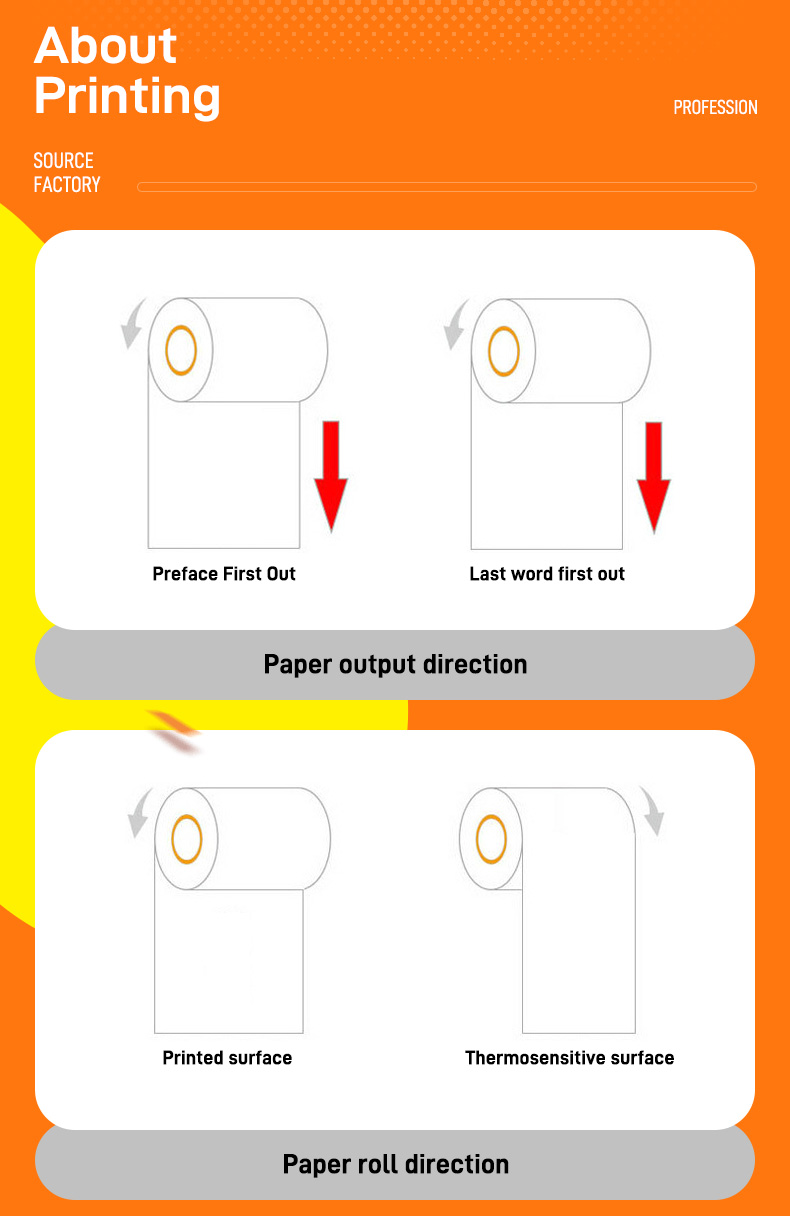 About Printing

PROFESSION

SOURCE FACTORY

Preface First Out

Last word first out

Paper output direction

Printed surface

Thermosensitive surface

Paper roll direction