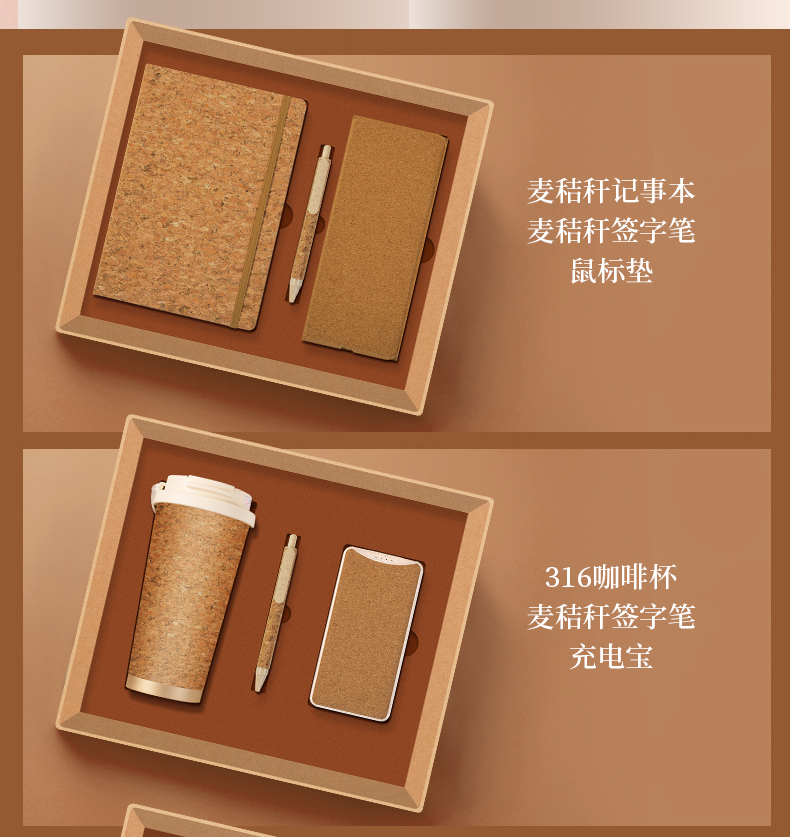 麦秸秆记事本
麦秸秆签字笔
鼠标垫

316咖啡杯
麦秸秆签字笔
充电宝