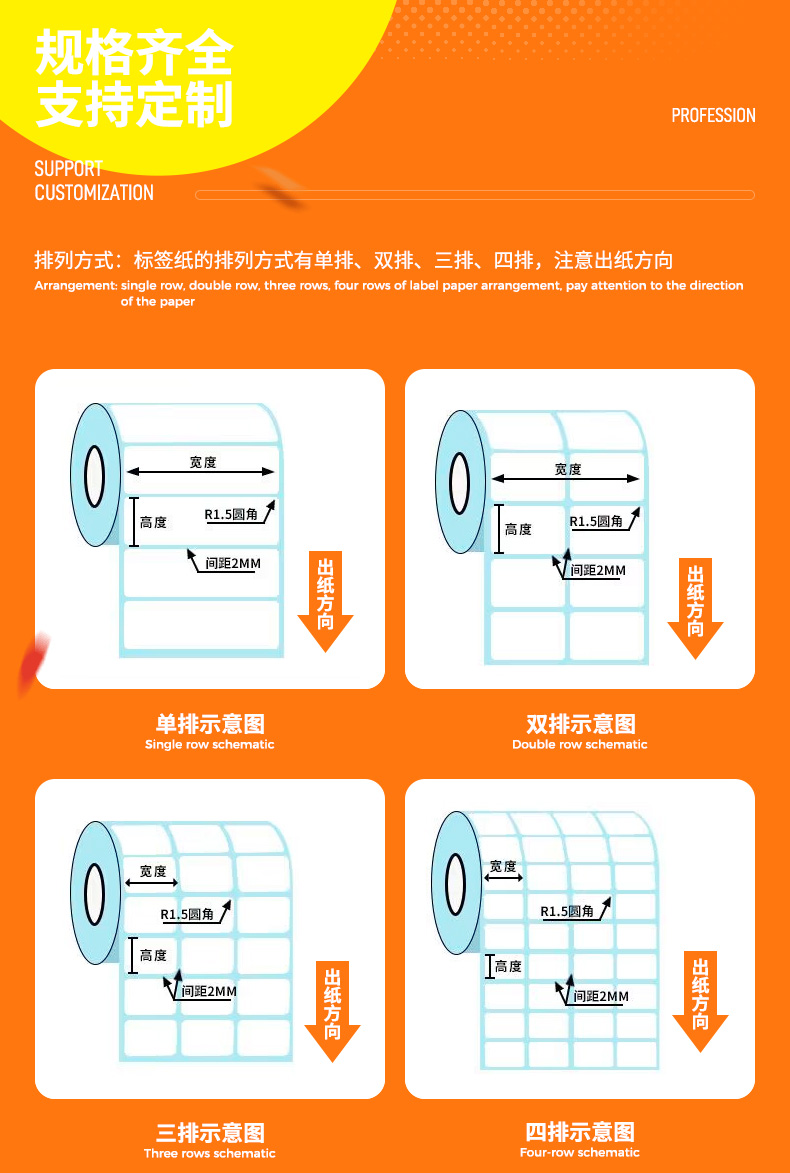 规格齐全
支持定制

PROFESSION

SUPPORT
CUSTOMIZATION

排列方式：标签纸的排列方式有单排、双排、三排、四排，注意出纸方向
Arrangement: single row, double row, three rows, four rows of label paper arrangement, pay attention to the direction of the paper

宽度
高度
R1.5圆角
间距2MM
出纸方向

单排示意图
Single row schematic

宽度
高度
R1.5圆角
间距2MM
出纸方向

双排示意图
Double row schematic

宽度
R1.5圆角
高度
间距2MM
出纸方向

三排示意图
Three rows schematic

宽度
R1.5圆角
高度
间距2MM
出纸方向

四排示意图
Four-row schematic