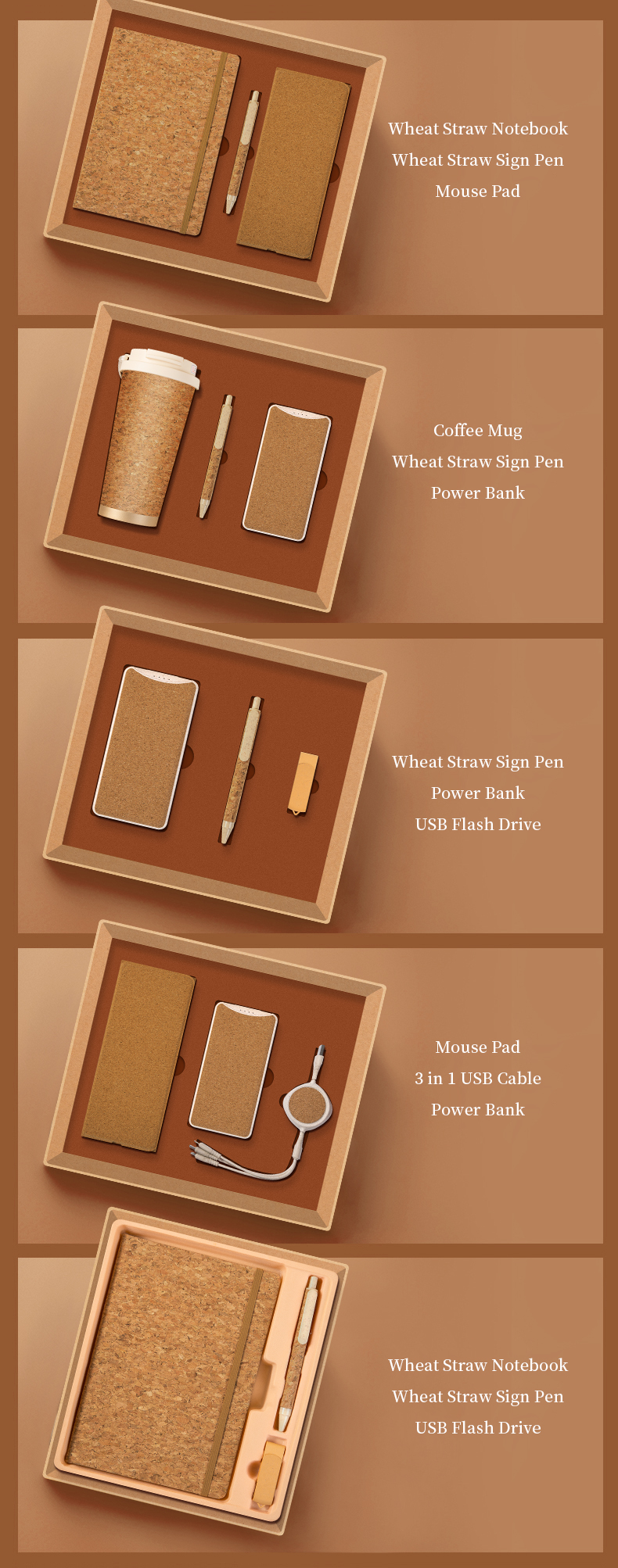 Wheat Straw Notebook
Wheat Straw Sign Pen
Mouse Pad

Coffee Mug
Wheat Straw Sign Pen
Power Bank

Wheat Straw Sign Pen
Power Bank
USB Flash Drive

Mouse Pad
3 in 1 USB Cable
Power Bank

Wheat Straw Notebook
Wheat Straw Sign Pen
USB Flash Drive