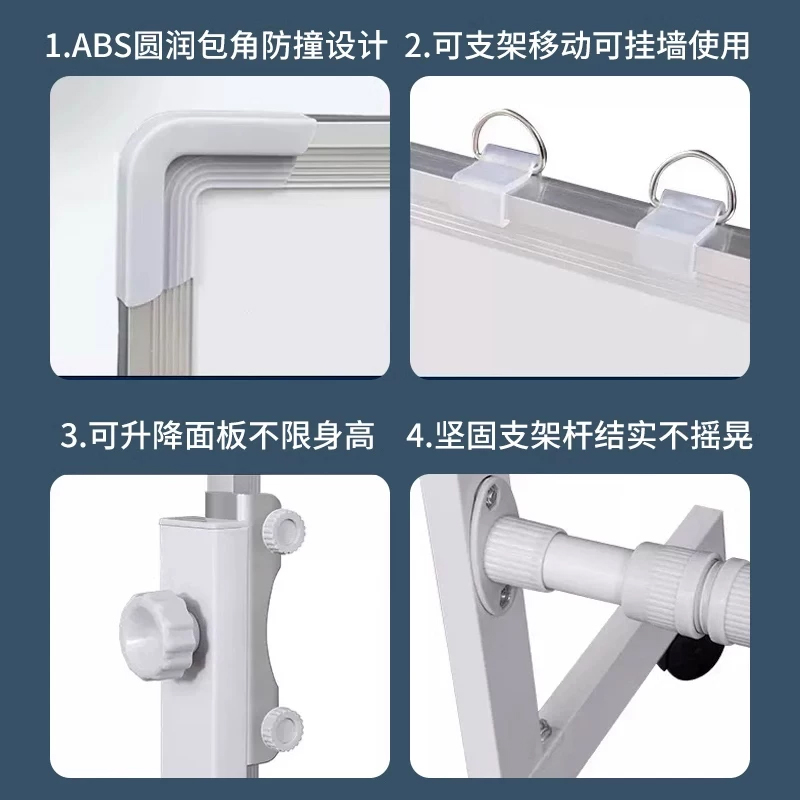 1.ABS圆润包角防撞设计

2.可支架移动可挂墙使用

3.可升降面板不限身高

4.坚固支架杆结实不摇晃