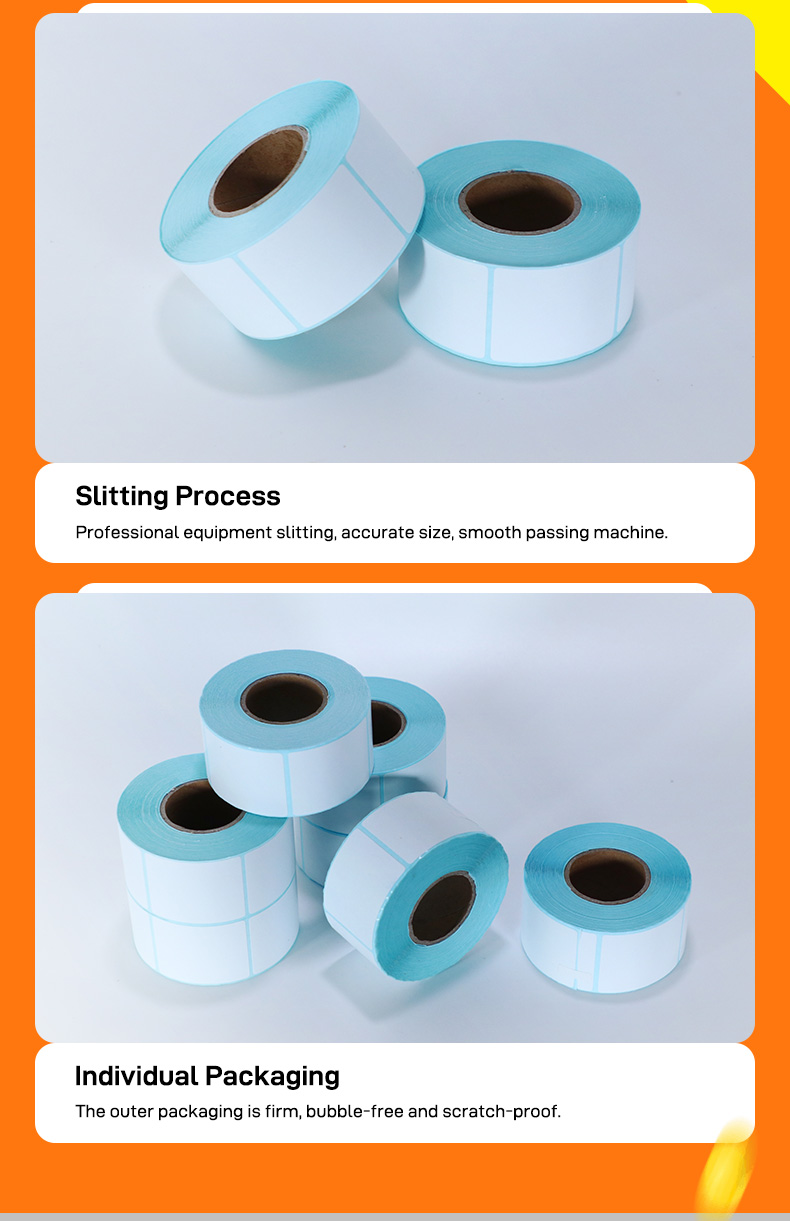 Slitting Process

Professional equipment slitting, accurate size, smooth passing machine.

Individual Packaging

The outer packaging is firm, bubble-free and scratch-proof.